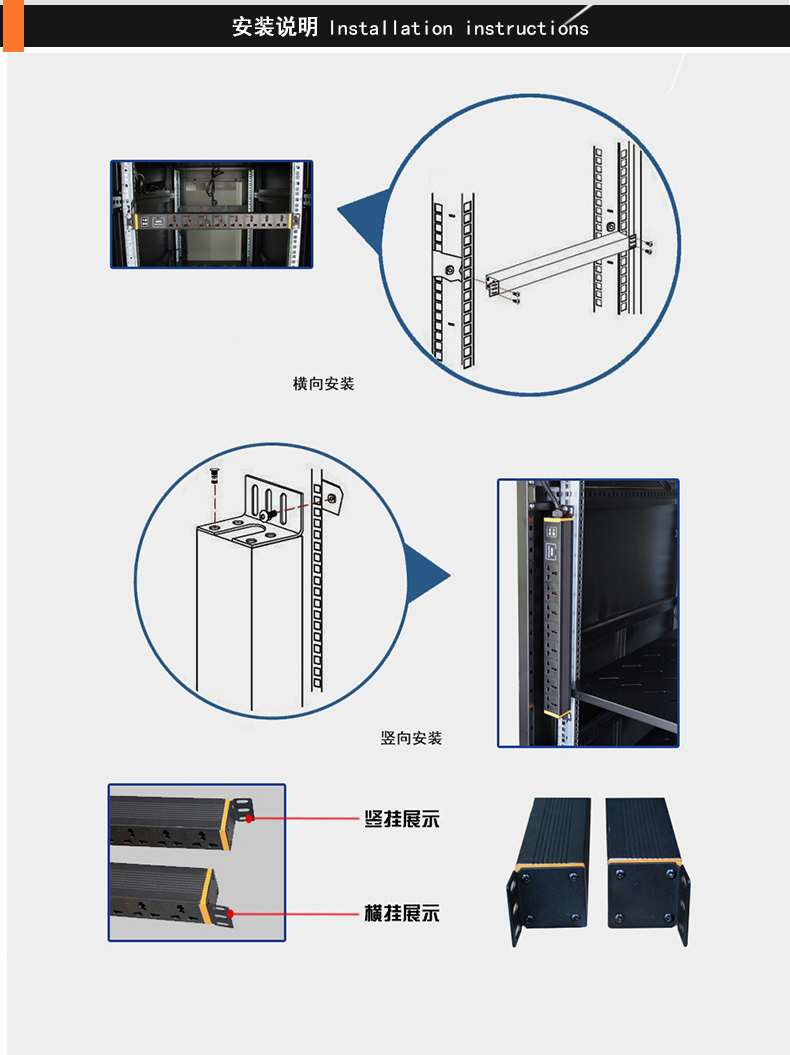 安装说明 Installation instructions

横向安装

竖向安装

竖挂展示

横挂展示