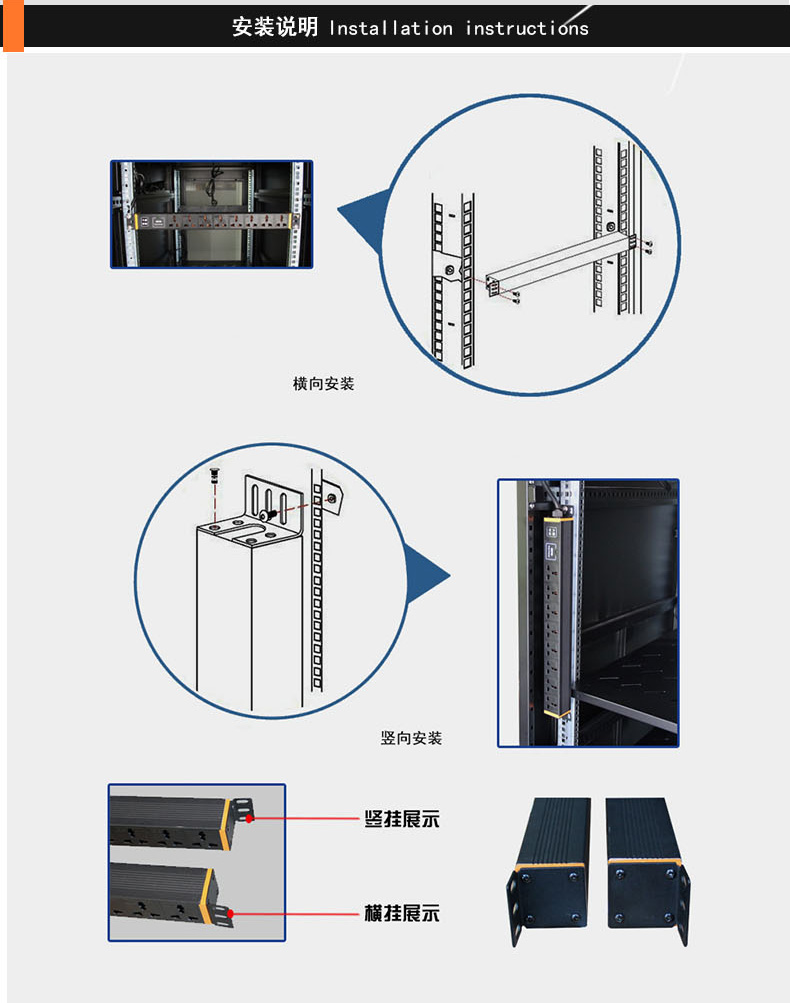 安装说明 Installation instructions

横向安装

竖向安装

竖挂展示

横挂展示